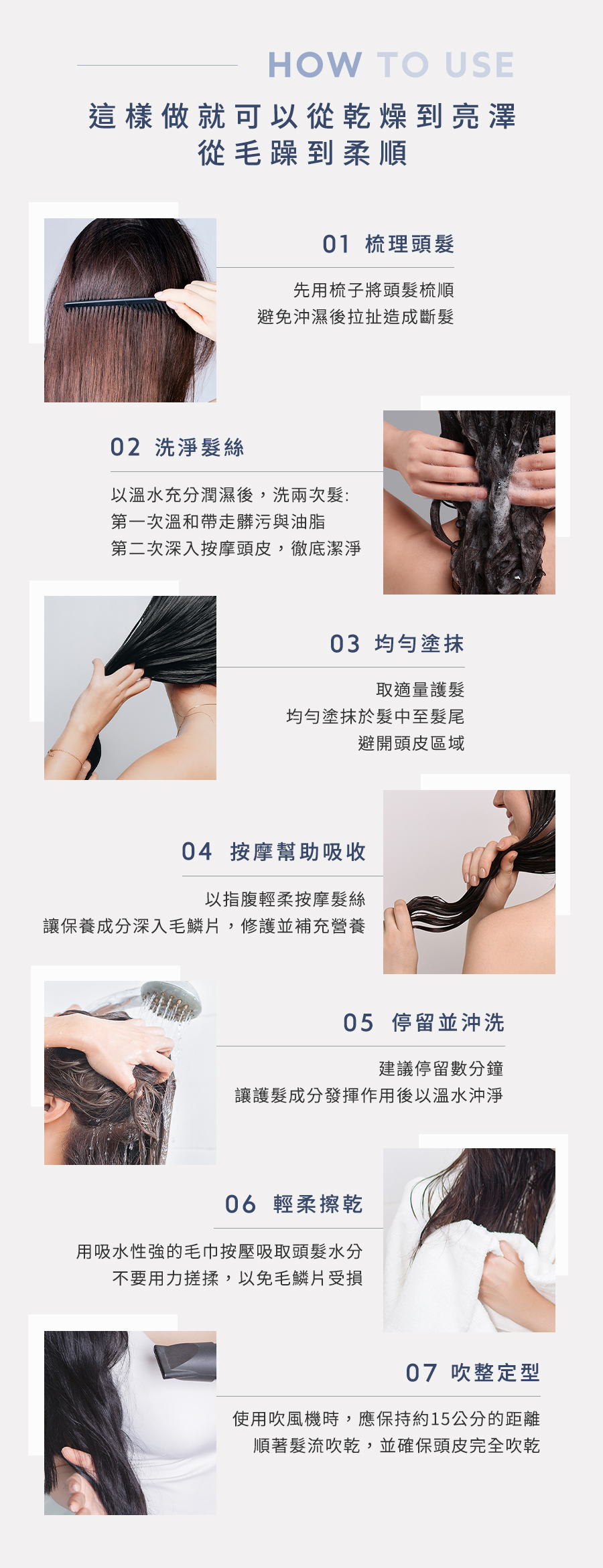 HOW TO USE

這樣做就可以從乾燥到亮澤
從毛躁到柔順

01 梳理頭髮

先用梳子將頭髮梳順
避免沖濕後拉扯造成斷髮

02 洗淨髮絲

以溫水充分潤濕後，洗兩次髮:
第一次溫和帶走髒污與油脂
第二次深入按摩頭皮，徹底潔淨

03 均勻塗抹

取適量護髮
均勻塗抹於髮中至髮尾
避開頭皮區域

04 按摩幫助吸收

以指腹輕柔按摩髮絲
讓保養成分深入毛鱗片，修護並補充營養

05 停留並沖洗

建議停留數分鐘
讓護髮成分發揮作用後以溫水沖淨

06 輕柔擦乾

用吸水性強的毛巾按壓吸取頭髮水分
不要用力搓揉，以免毛鱗片受損

07 吹整定型

使用吹風機時，應保持約15公分的距離
順著髮流吹乾，並確保頭皮完全吹乾